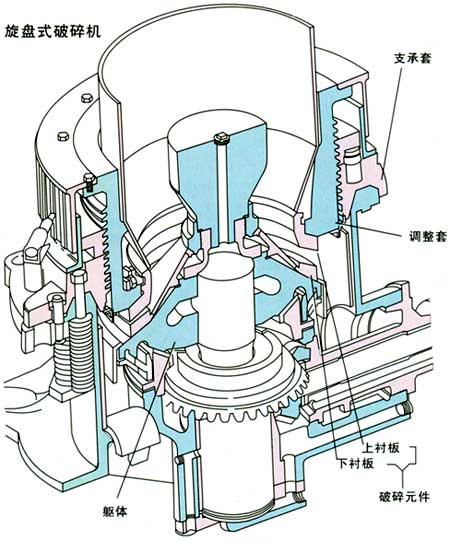 旋盘式破碎机

支承套

调整套

上衬板

下衬板

破碎元件

躯体